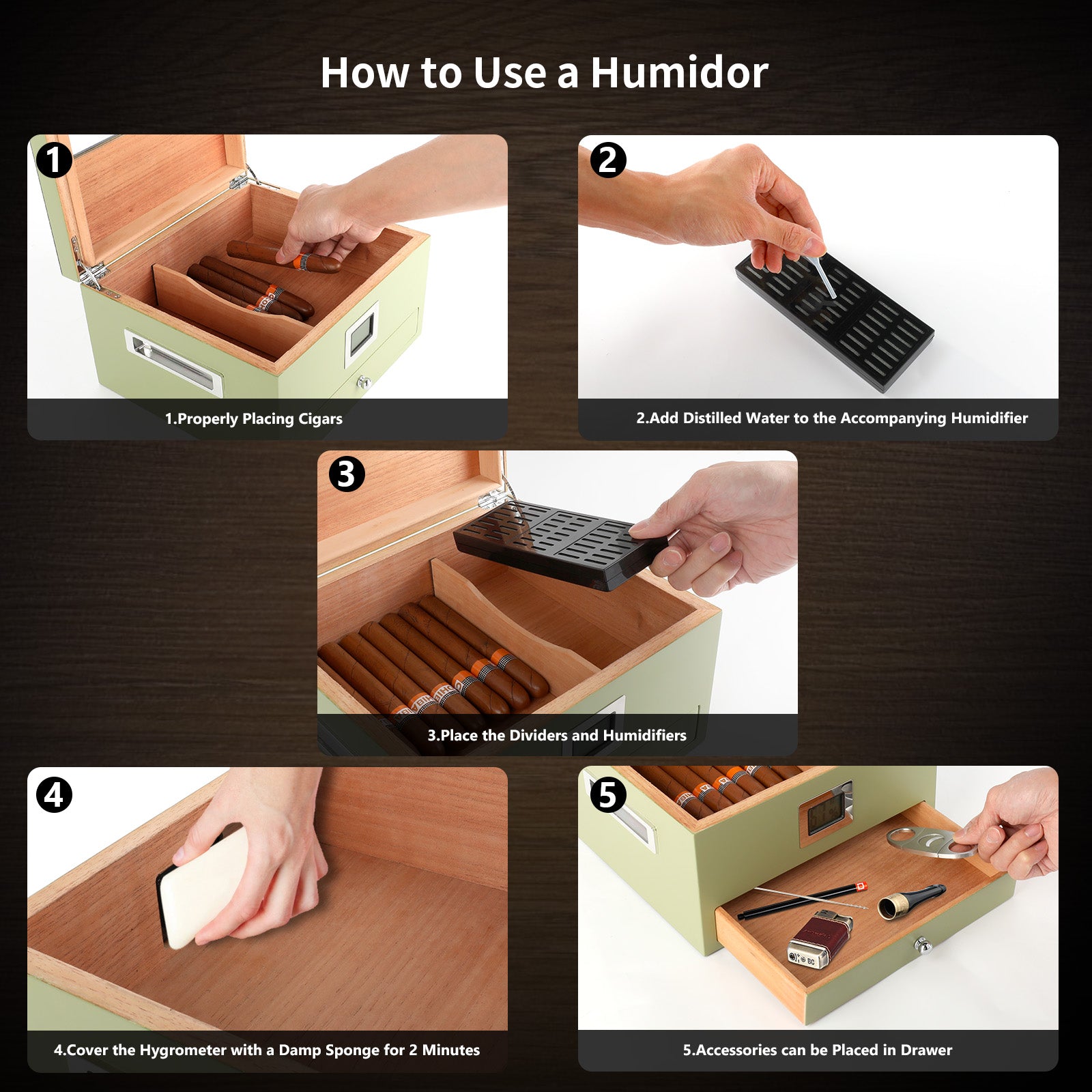 How to Use a Humidor

1

1.Properly Placing Cigars

2

2.Add Distilled Water to the Accompanying Humidifier

3

3.Place the Dividers and Humidifiers

4

4.Cover the Hygrometer with a Damp Sponge for 2 Minutes

5

5.Accessories can be Placed in Drawer