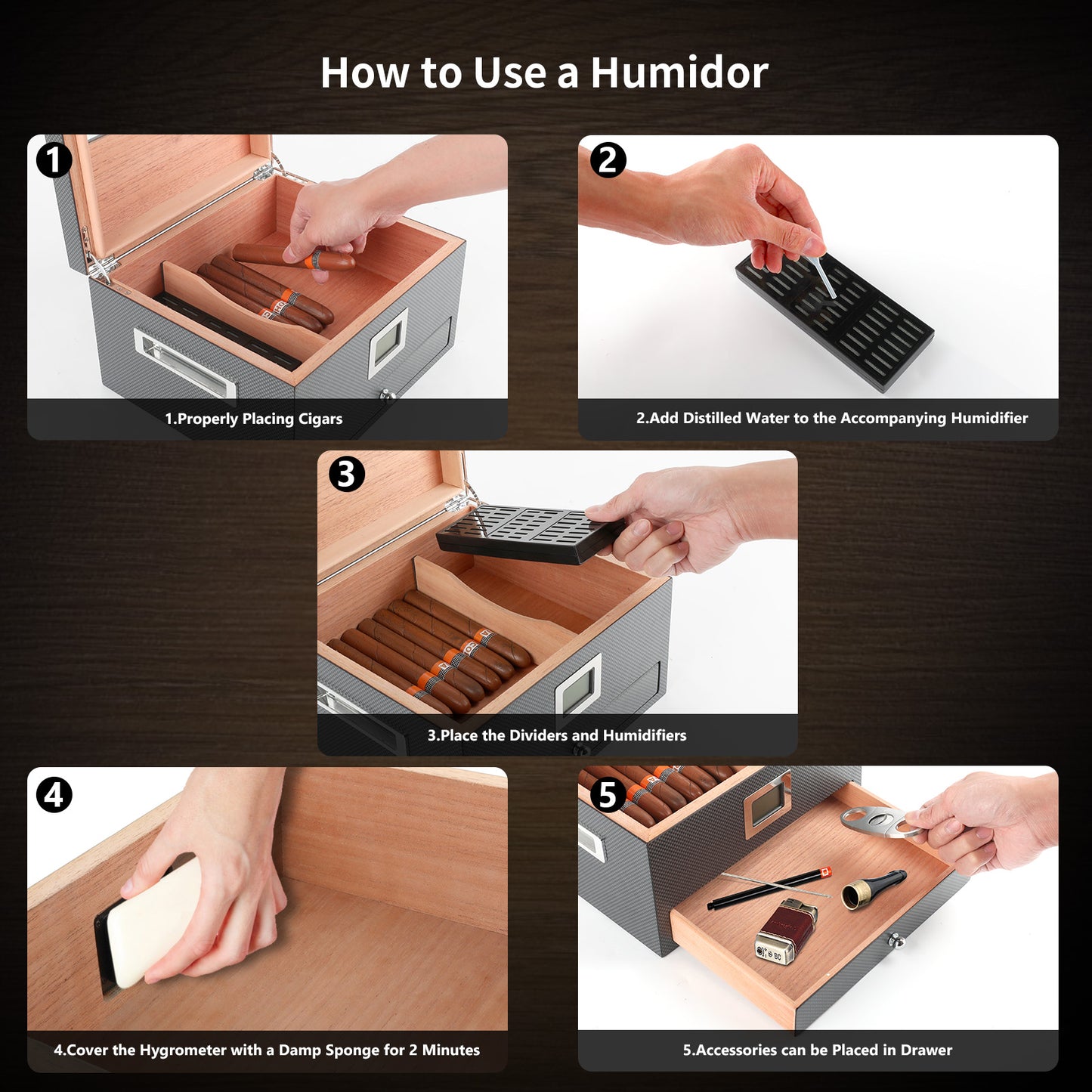 How to Use a Humidor

1

1.Properly Placing Cigars

2

2.Add Distilled Water to the Accompanying Humidifier

3

3.Place the Dividers and Humidifiers

4

4.Cover the Hygrometer with a Damp Sponge for 2 Minutes

5

5.Accessories can be Placed in Drawer