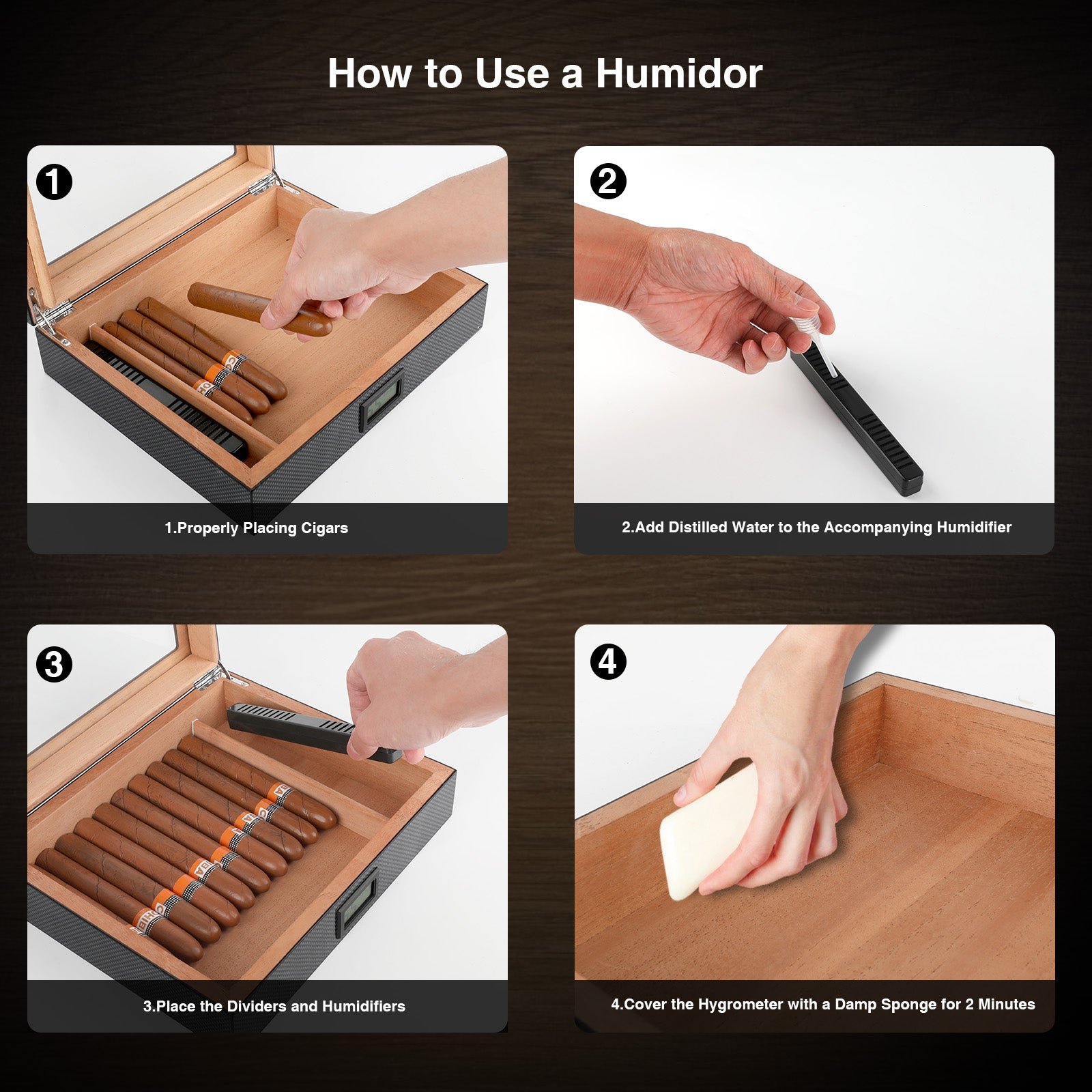 How to Use a Humidor

1

1.Properly Placing Cigars

2

2.Add Distilled Water to the Accompanying Humidifier

3

3.Place the Dividers and Humidifiers

4

4.Cover the Hygrometer with a Damp Sponge for 2 Minutes