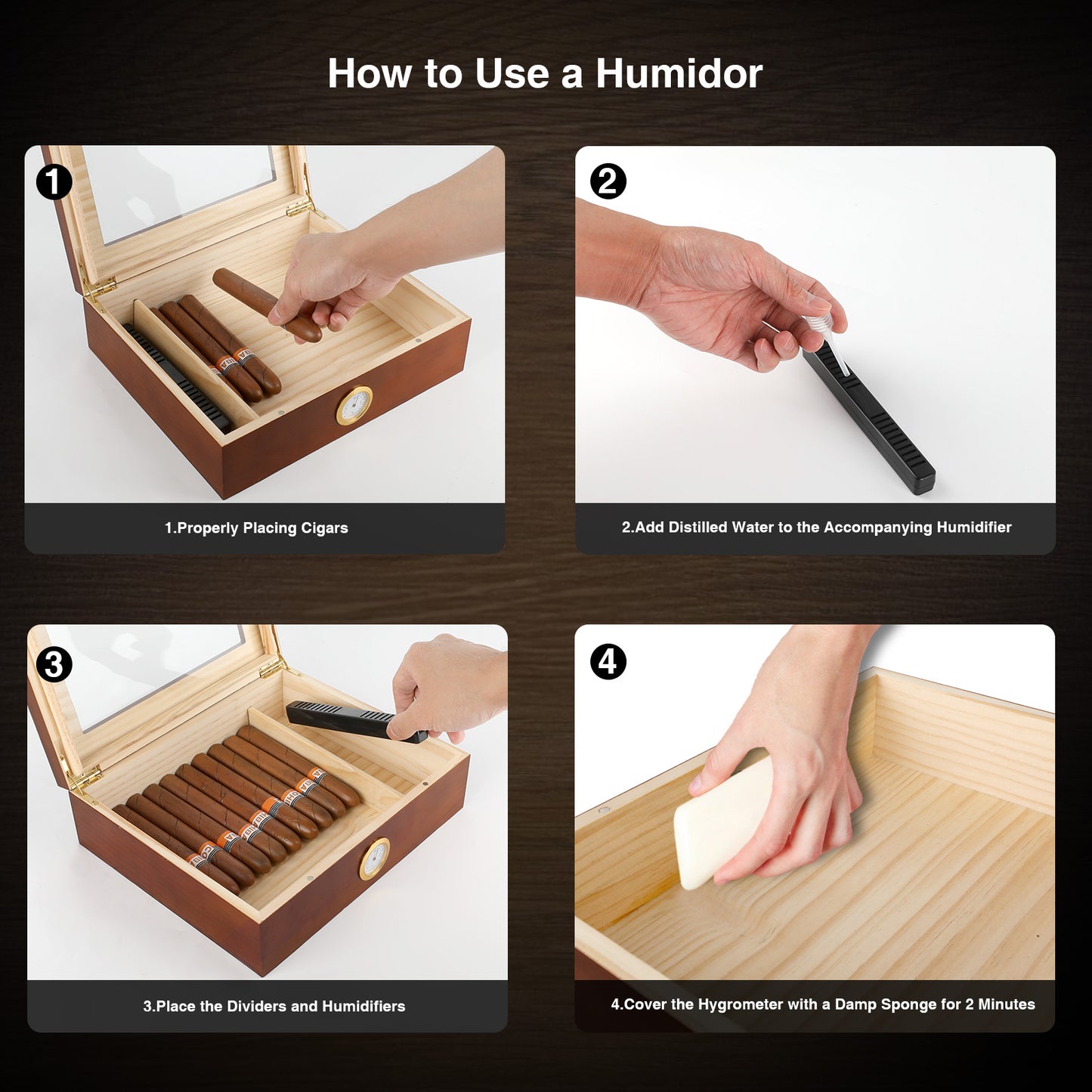 How to Use a Humidor

1

1.Properly Placing Cigars

2

2.Add Distilled Water to the Accompanying Humidifier

3

3.Place the Dividers and Humidifiers

4

4.Cover the Hygrometer with a Damp Sponge for 2 Minutes